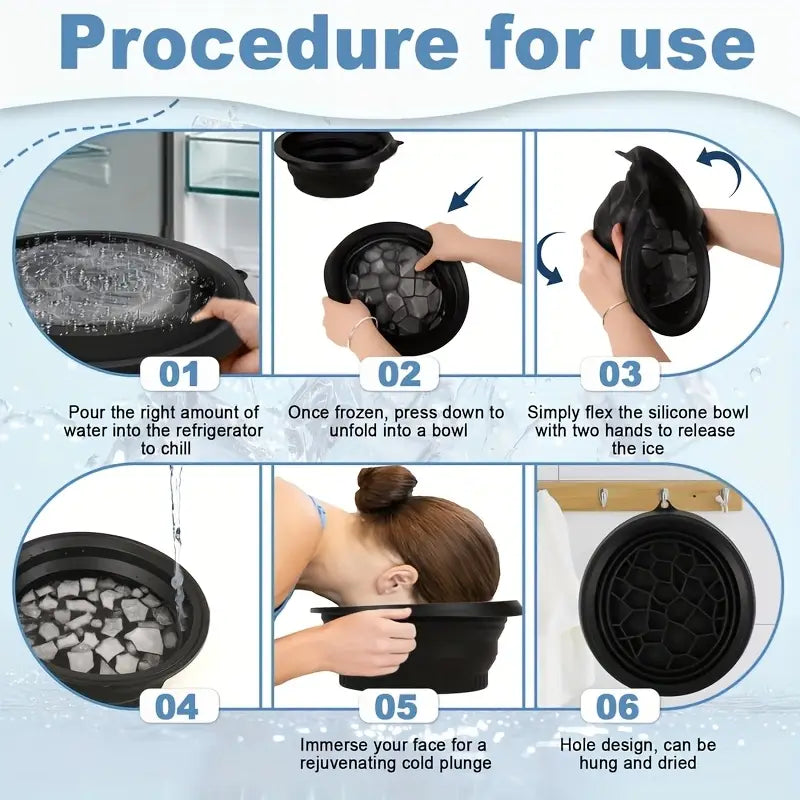 Procedure for use

01

Pour the right amount of water into the refrigerator to chill

02

Once frozen, press down to unfold into a bowl

03

Simply flex the silicone bowl with two hands to release the ice

04

05

Immerse your face for a rejuvenating cold plunge

06

Hole design, can be hung and dried